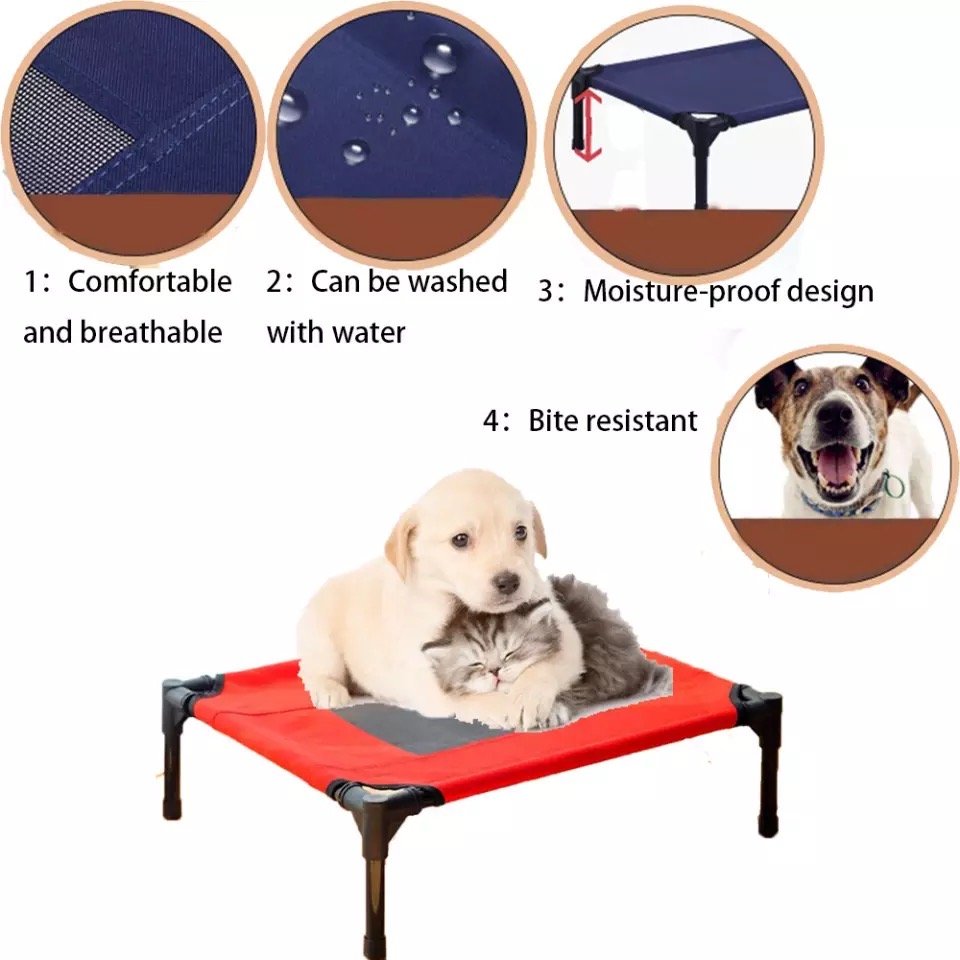 1：Comfortable and breathable

2：Can be washed with water

3：Moisture-proof design

4：Bite resistant